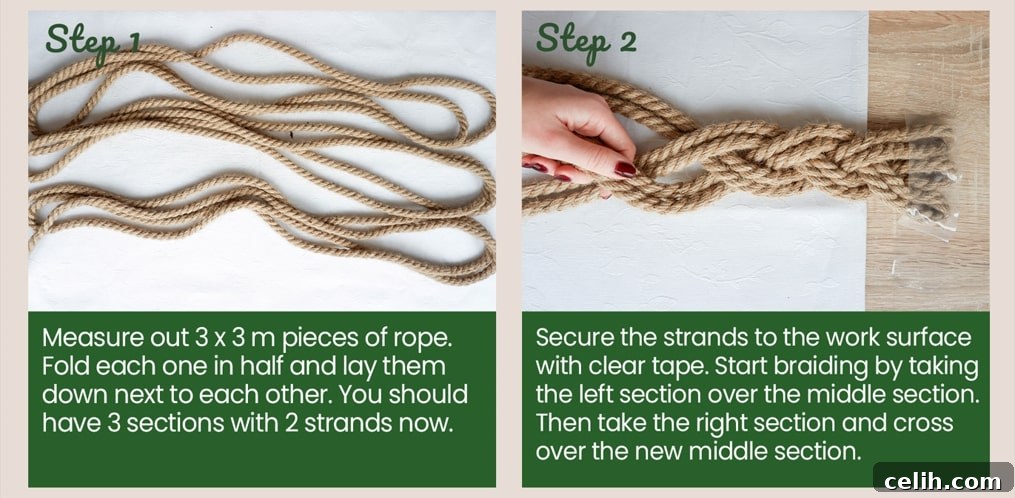 Step 1

Measure out 3 x 3 m pieces of rope. Fold each one in half and lay them down next to each other. You should have 3 sections with 2 strands now.

Step 2

Secure the strands to the work surface with clear tape. Start braiding by taking the left section over the middle section. Then take the right section and cross over the new middle section.

celih.com